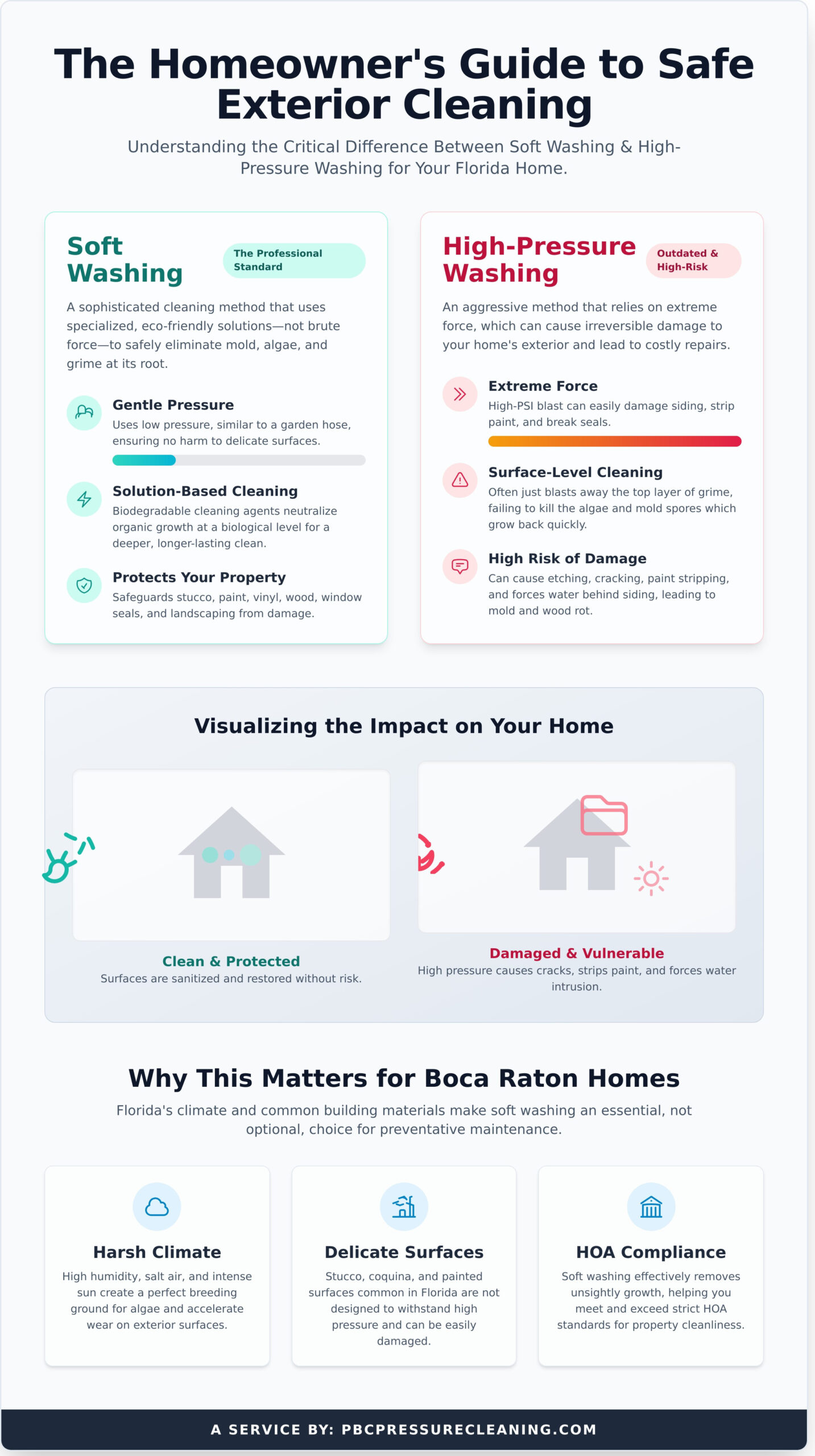 The Homeowner's Guide to Safe Exterior Cleaning

Understanding the Critical Difference Between Soft Washing & High-Pressure Washing for Your Florida Home.

Soft Washing

The Professional Standard

A sophisticated cleaning method that uses specialized, eco-friendly solutions—not brute force—to safely eliminate mold, algae, and grime at its root.

Gentle Pressure
Uses low pressure, similar to a garden hose, ensuring no harm to delicate surfaces.

Solution-Based Cleaning
Biodegradable cleaning agents neutralize organic growth at a biological level for a deeper, longer-lasting clean.

Protects Your Property
Safeguards stucco, paint, vinyl, wood, window seals, and landscaping from damage.

High-Pressure Washing

Outdated & High-Risk

An aggressive method that relies on extreme force, which can cause irreversible damage to your home's exterior and lead to costly repairs.

Extreme Force
High-PSI blast can easily damage siding, strip paint, and break seals.

Surface-Level Cleaning
Often just blasts away the top layer of grime, failing to kill the algae and mold spores which grow back quickly.

High Risk of Damage
Can cause etching, cracking, paint stripping, and forces water behind siding, leading to mold and wood rot.

Visualizing the Impact on Your Home

Clean & Protected
Surfaces are sanitized and restored without risk.

Damaged & Vulnerable
High pressure causes cracks, strips paint, and forces water intrusion.

Why This Matters for Boca Raton Homes

Florida's climate and common building materials make soft washing an essential, not optional, choice for preventative maintenance.

Harsh Climate
High humidity, salt air, and intense sun create a perfect breeding ground for algae and accelerate wear on exterior surfaces.

Delicate Surfaces
Stucco, coquina, and painted surfaces common in Florida are not designed to withstand high pressure and can be easily damaged.

HOA Compliance
Soft washing effectively removes unsightly growth, helping you meet and exceed strict HOA standards for property cleanliness.

A SERVICE BY: PBCPRESSURECLEANING.COM