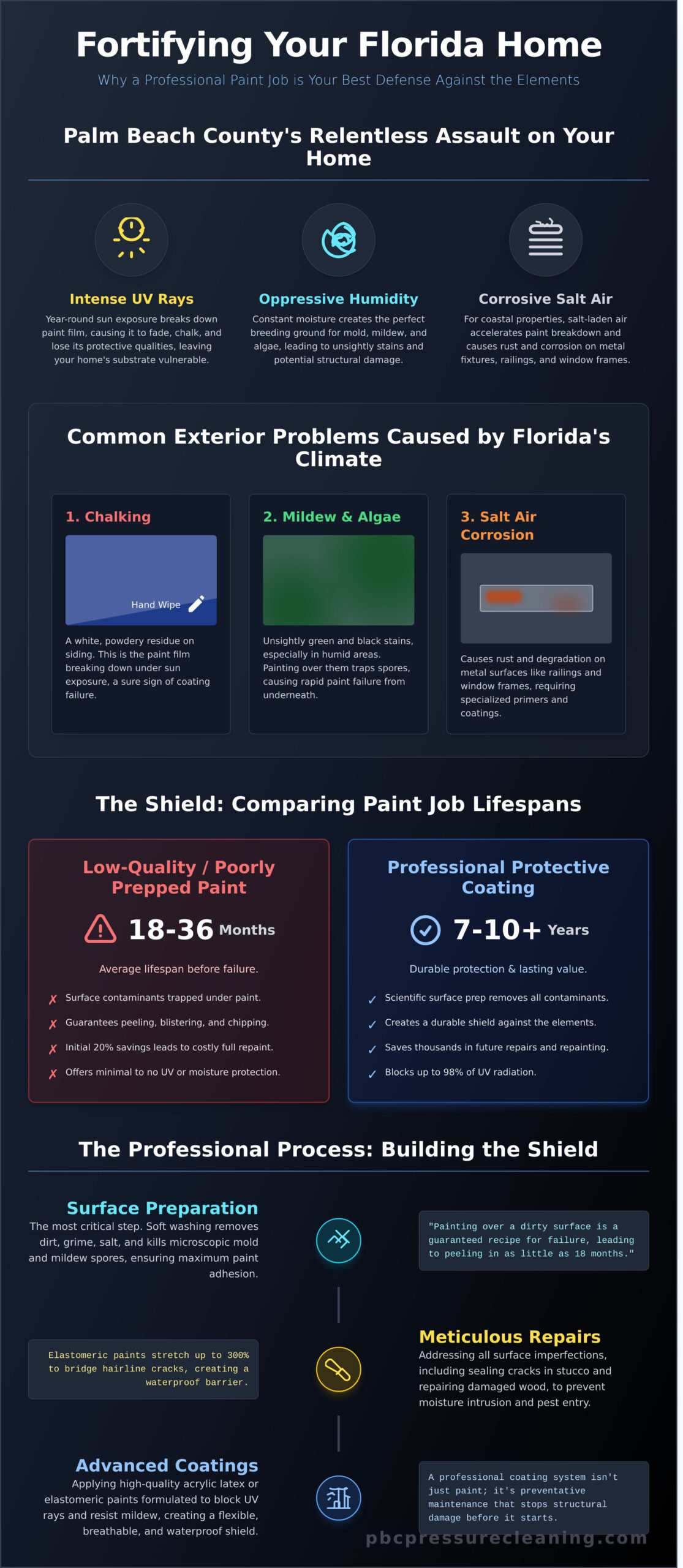 Fortifying Your Florida Home

Why a Professional Paint Job is Your Best Defense Against the Elements

Palm Beach County's Relentless Assault on Your Home

Intense UV Rays

Year-round sun exposure breaks down paint film, causing it to fade, chalk, and lose its protective qualities, leaving your home's substrate vulnerable.

Oppressive Humidity

Constant moisture creates the perfect breeding ground for mold, mildew, and algae, leading to unsightly stains and potential structural damage.

Corrosive Salt Air

For coastal properties, salt-laden air accelerates paint breakdown and causes rust and corrosion on metal fixtures, railings, and window frames.

Common Exterior Problems Caused by Florida's Climate

1. Chalking

Hand Wipe

A white, powdery residue on siding. This is the paint film breaking down under sun exposure, a sure sign of coating failure.

2. Mildew & Algae

Unsightly green and black stains, especially in humid areas. Painting over them traps spores, causing rapid paint failure from underneath.

3. Salt Air Corrosion

Causes rust and degradation on metal surfaces like railings and window frames, requiring specialized primers and coatings.

The Shield: Comparing Paint Job Lifespans

Low-Quality / Poorly Prepped Paint

18-36 Months

Average lifespan before failure.

✗ Surface contaminants trapped under paint.
✗ Guarantees peeling, blistering, and chipping.
✗ Initial 20% savings leads to costly full repaint.
✗ Offers minimal to no UV or moisture protection.

Professional Protective Coating

7-10+ Years

Durable protection & lasting value.

✓ Scientific surface prep removes all contaminants.
✓ Creates a durable shield against the elements.
✓ Saves thousands in future repairs and repainting.
✓ Blocks up to 98% of UV radiation.

The Professional Process: Building the Shield

Surface Preparation

The most critical step. Soft washing removes dirt, grime, salt, and kills microscopic mold and mildew spores, ensuring maximum paint adhesion.

"Painting over a dirty surface is a guaranteed recipe for failure, leading to peeling in as little as 18 months."

Elastomeric paints stretch up to 300% to bridge hairline cracks, creating a waterproof barrier.

Meticulous Repairs

Addressing all surface imperfections, including sealing cracks in stucco and repairing damaged wood, to prevent moisture intrusion and pest entry.

Advanced Coatings

Applying high-quality acrylic latex or elastomeric paints formulated to block UV rays and resist mildew, creating a flexible, breathable, and waterproof shield.

A professional coating system isn't just paint; it's preventative maintenance that stops structural damage before it starts.

pbcpressurecleaning.com